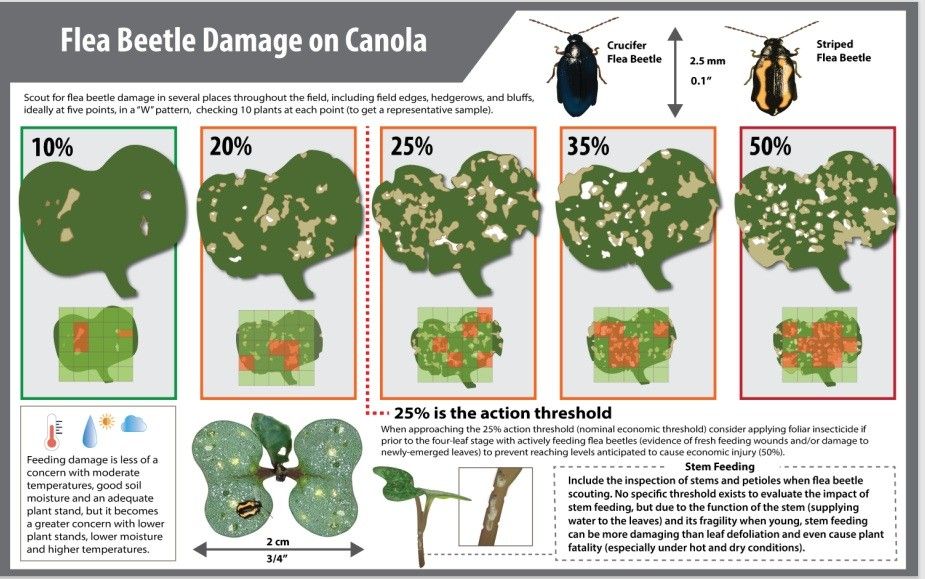 Flea Beetle Damage on Canola

Crucifer Flea Beetle

2.5 mm
0.1"

Striped Flea Beetle

Scout for flea beetle damage in several places throughout the field, including field edges, hedgerows, and bluffs, ideally at five points, in a "W" pattern, checking 10 plants at each point (to get a representative sample).

10%

20%

25%

35%

50%

25% is the action threshold

When approaching the 25% action threshold (nominal economic threshold) consider applying foliar insecticide if prior to the four-leaf stage with actively feeding flea beetles (evidence of fresh feeding wounds and/or damage to newly-emerged leaves) to prevent reaching levels anticipated to cause economic injury (50%).

Feeding damage is less of a concern with moderate temperatures, good soil moisture and an adequate plant stand, but it becomes a greater concern with lower plant stands, lower moisture and higher temperatures.

2 cm
3/4"

Stem Feeding
Include the inspection of stems and petioles when flea beetle scouting. No specific threshold exists to evaluate the impact of stem feeding, but due to the function of the stem (supplying water to the leaves) and its fragility when young, stem feeding can be more damaging than leaf defoliation and even cause plant fatality (especially under hot and dry conditions).